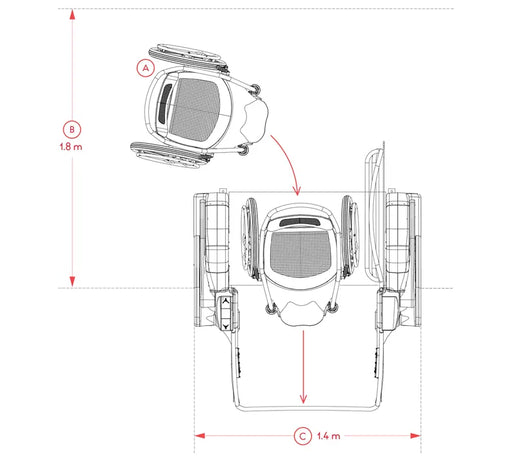 A

B
1.8 m

C 1.4 m